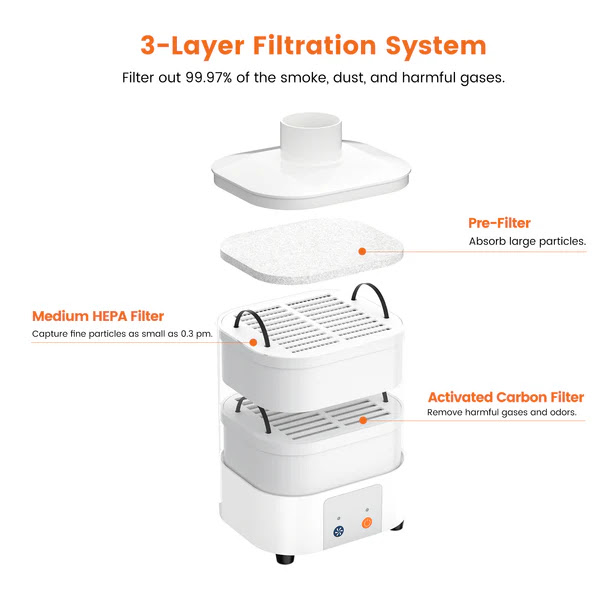 3-Layer Filtration System

Filter out 99.97% of the smoke, dust, and harmful gases.

Pre-Filter

Absorb large particles.

Medium HEPA Filter

Capture fine particles as small as 0.3 pm.

Activated Carbon Filter

Remove harmful gases and odors.